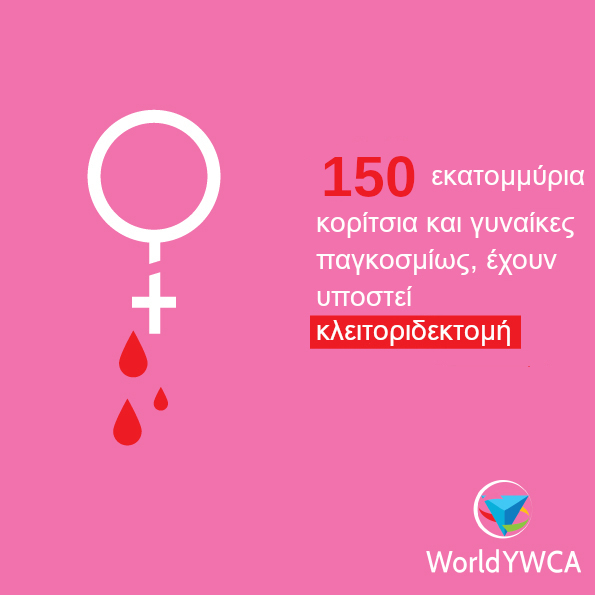 150 εκατομμύρια κορίτσια και γυναίκες παγκοσμίως, έχουν υποστεί κλειτοριδεκτομή

WorldYWCA